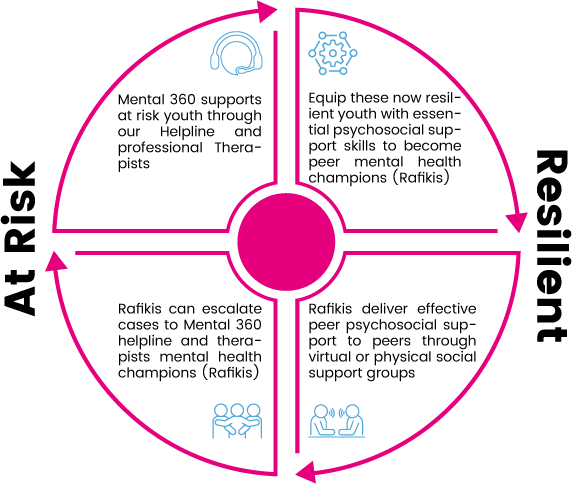 At Risk

Mental 360 supports at risk youth through our Helpline and professional Therapists

Equip these now resilient youth with essential psychosocial support skills to become peer mental health champions (Rafikis)

Resilient

Rafikis deliver effective peer psychosocial support to peers through virtual or physical social support groups

Rafikis can escalate cases to Mental 360 helpline and therapists mental health champions (Rafikis)